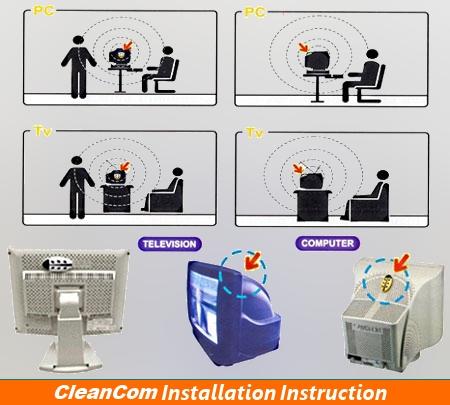 PC

PC

Tv

Tv

TELEVISION

COMPUTER

CleanCom Installation Instruction